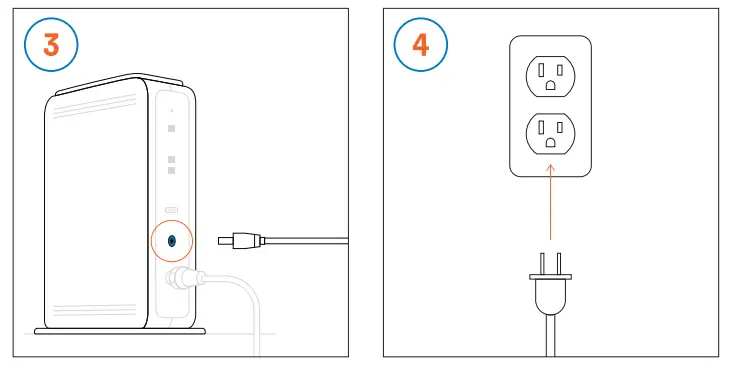 3

4