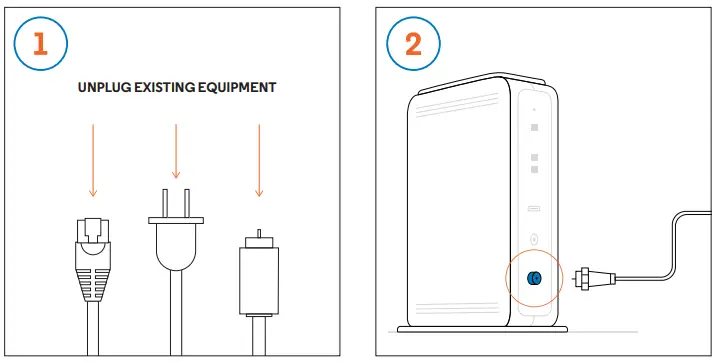 1

UNPLUG EXISTING EQUIPMENT

2