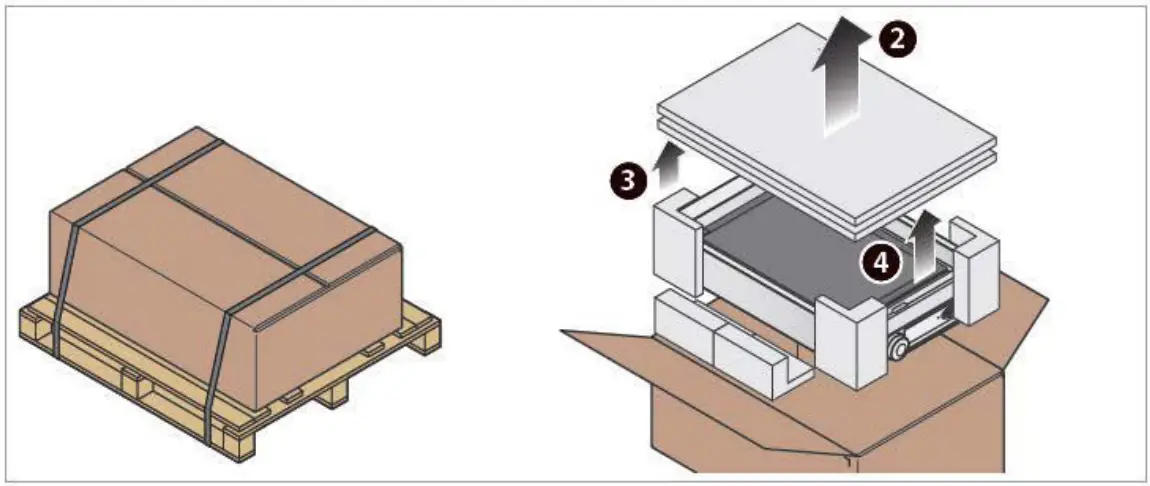 2
3
4