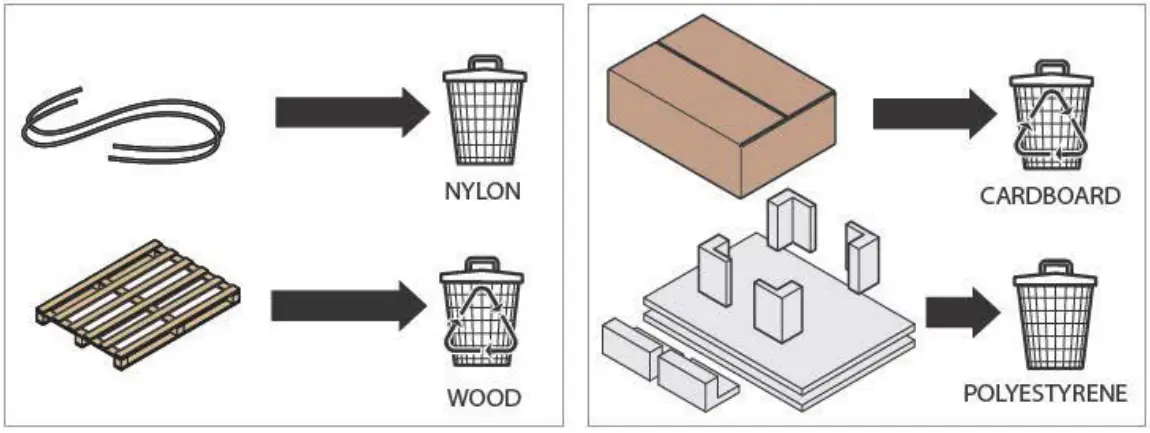 NYLON

WOOD

CARDBOARD

POLYESTYRENE