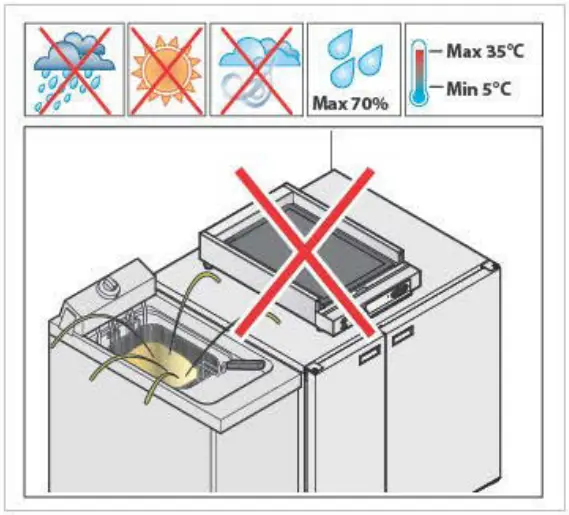 Max 70%

Max 35°C

Min 5°C