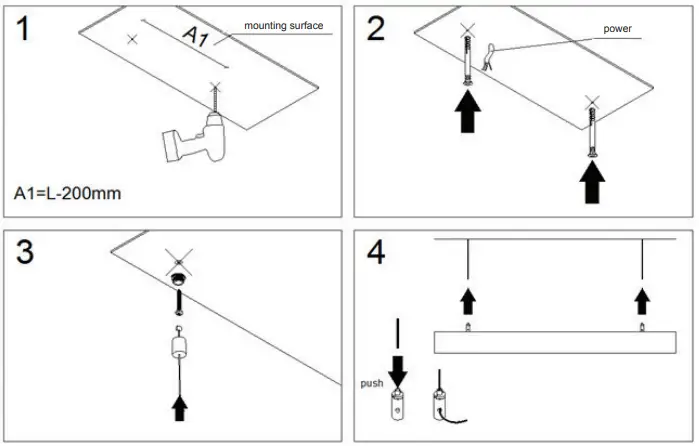 1

A1

mounting surface

A1=L-200mm

2

power

3

4

push