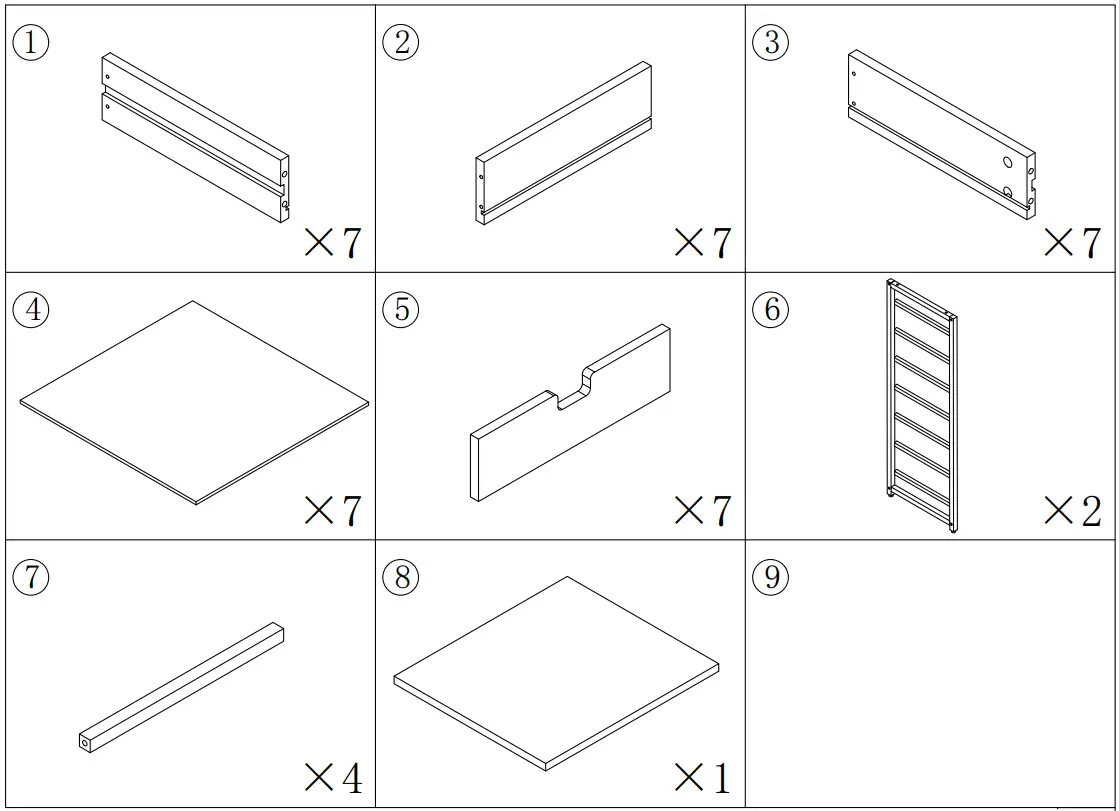 | ① ×7 | ② ×7 | ③ ×7 |
|---|---|---|
| ④ ×7 | ⑤ ×7 | ⑥ ×2 |
| ⑦ ×4 | ⑧ ×1 | ⑨ |