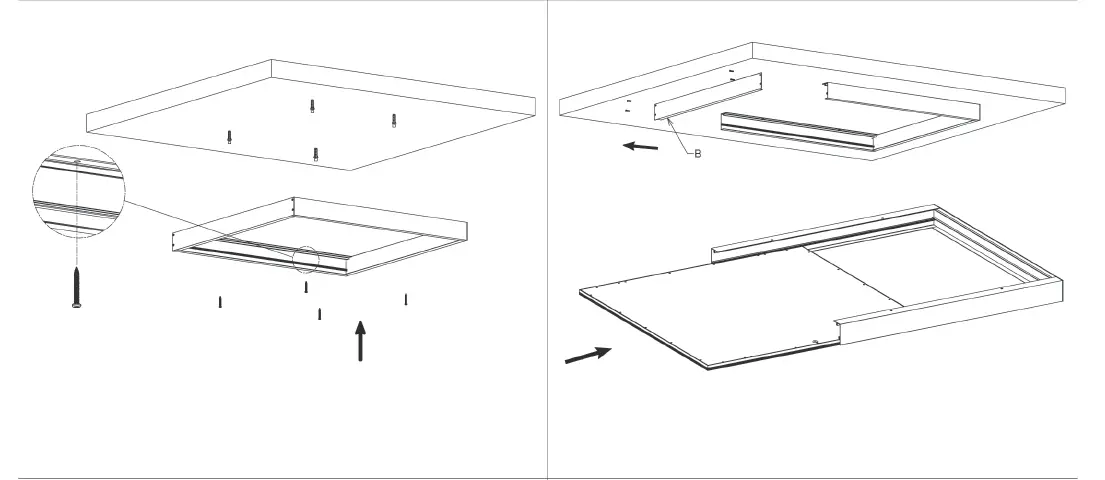 B