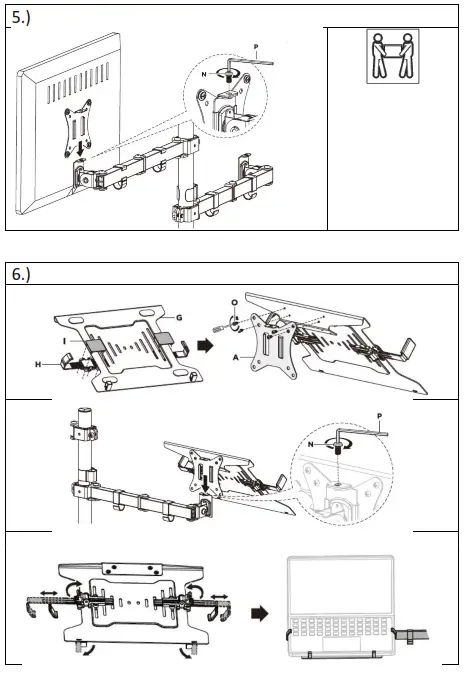 5.)

P

N

6.)

G

I

H

O

A

P

N