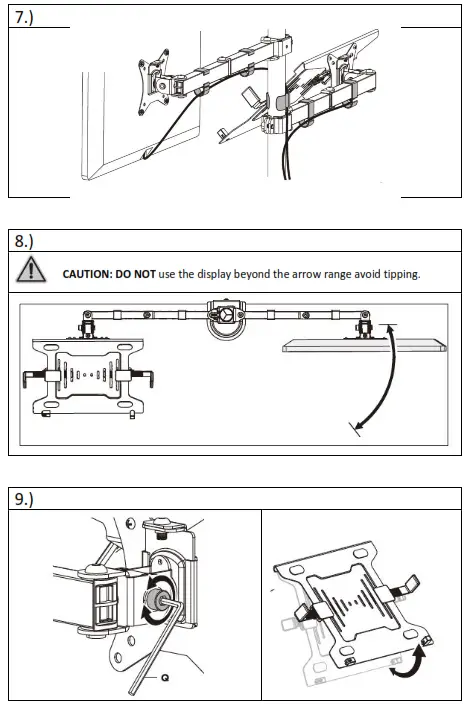 7.)

8.)

CAUTION: DO NOT use the display beyond the arrow range avoid tipping.

9.)

Q