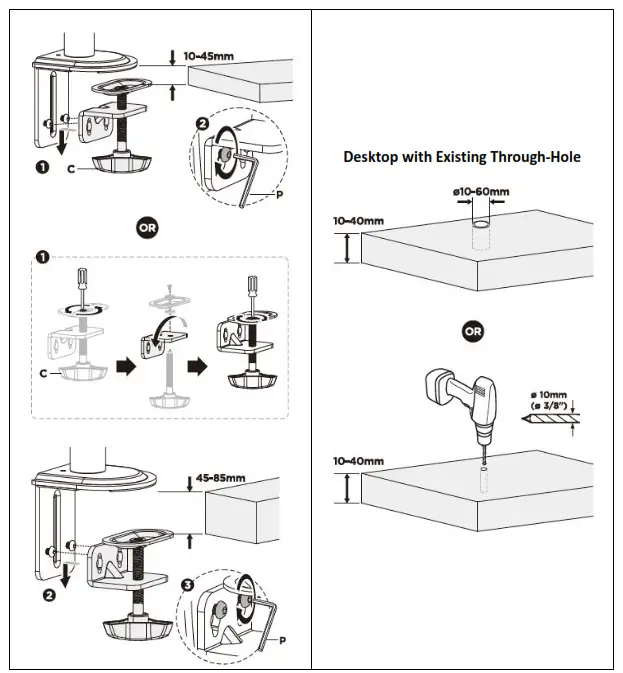 10-45mm

2

1

C

P

OR

1

C

45-85mm

2

3

P

Desktop with Existing Through-Hole

ø10-60mm

10-40mm

OR

ø 10mm
(ø 3/8")

10-40mm