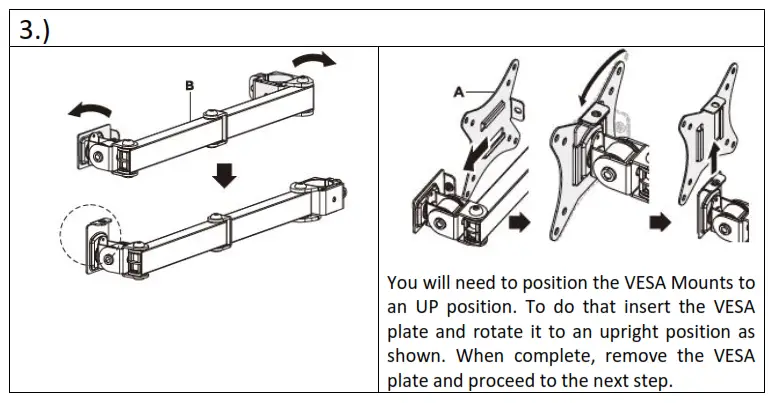 3.)

B

A

You will need to position the VESA Mounts to an UP position. To do that insert the VESA plate and rotate it to an upright position as shown. When complete, remove the VESA plate and proceed to the next step.