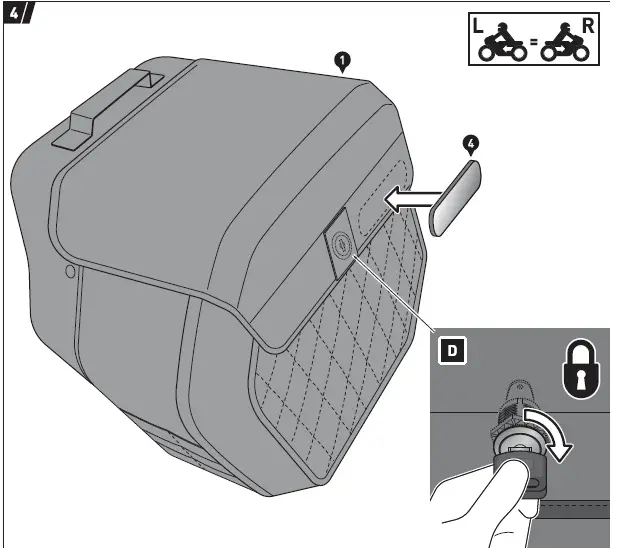 4

L = R

1

4

D