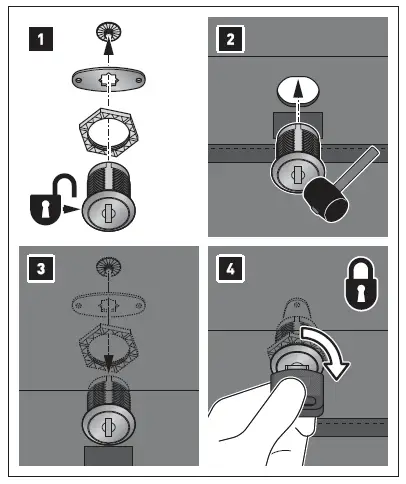 1

2

3

4