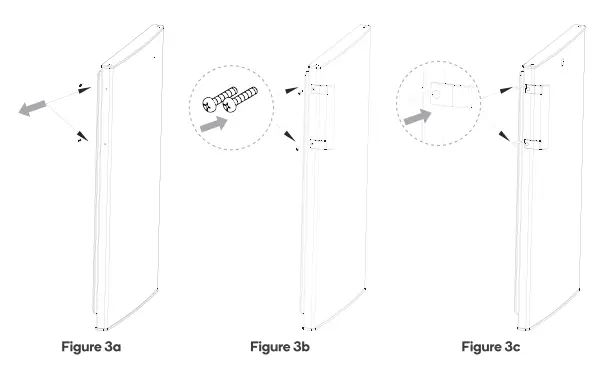 Figure 3a

Figure 3b

Figure 3c