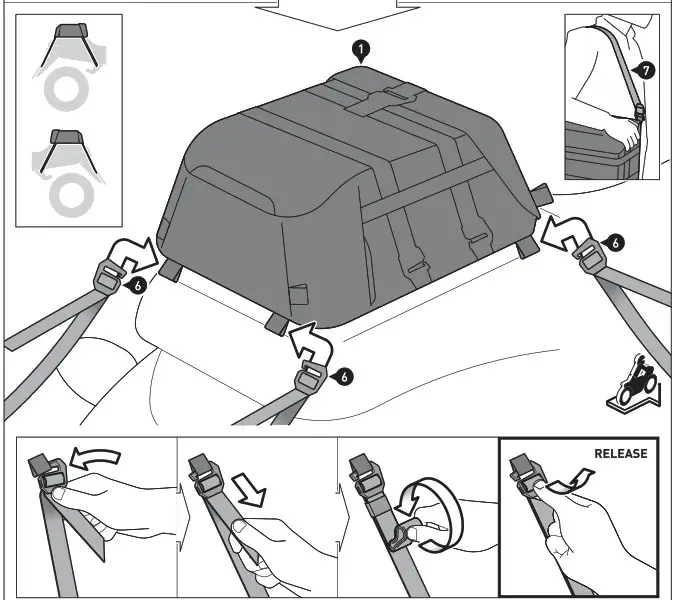 1

7

6

6

6

RELEASE