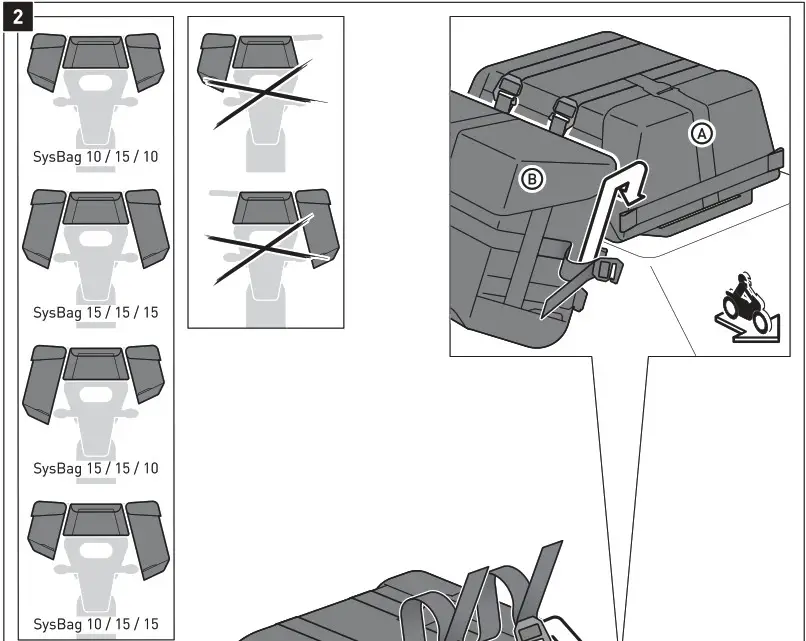 2

SysBag 10 / 15 / 10

SysBag 15 / 15 / 15

SysBag 15 / 15 / 10

SysBag 10 / 15 / 15

A

B