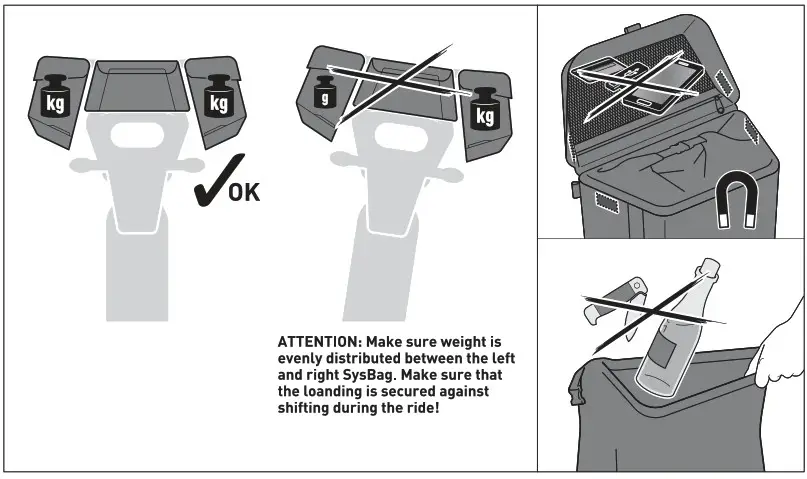 kg

kg

OK

g

kg

ATTENTION: Make sure weight is evenly distributed between the left and right SysBag. Make sure that the loanding is secured against shifting during the ride!