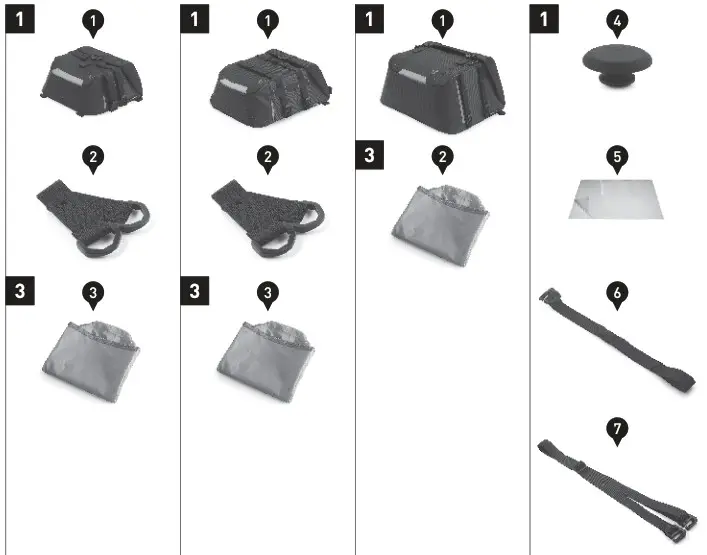 1
1
2
3
3

1
1
2
3
3

1
1
3
2

1
4
5
6
7