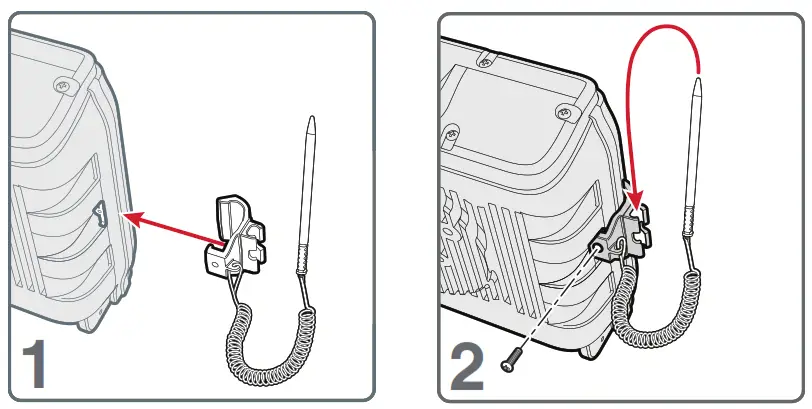 1

2