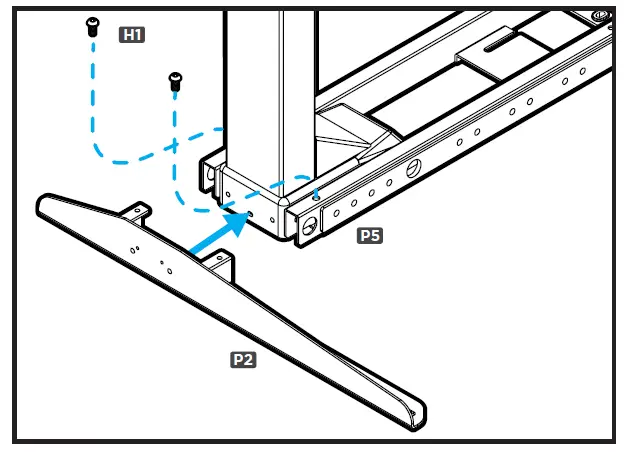 H1

P5

P2