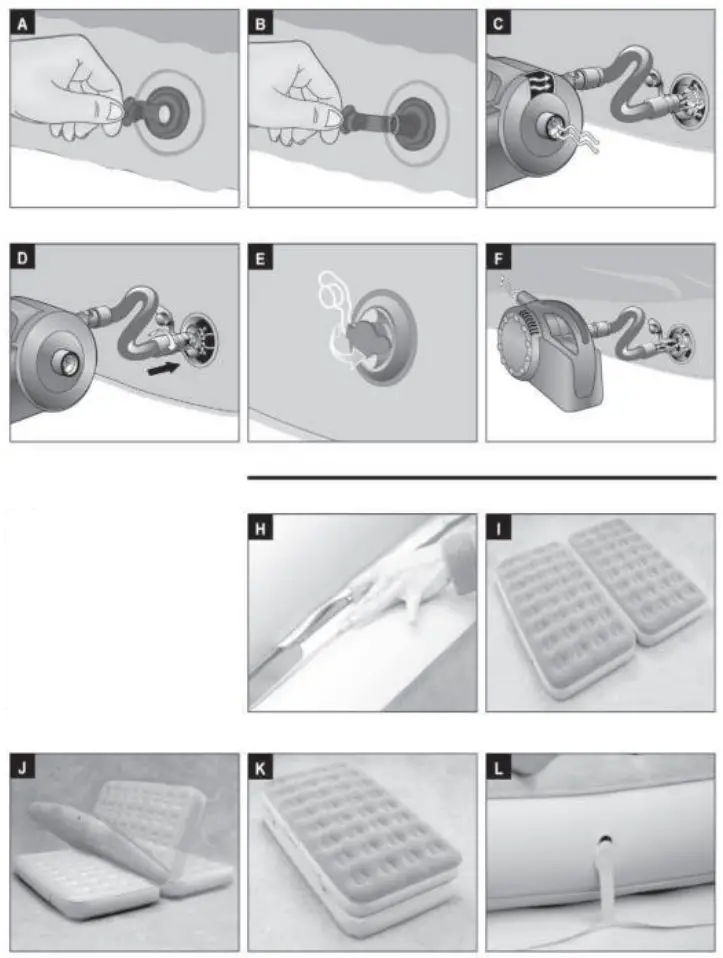 A

B

C

D

E

F

H

I

J

K

L