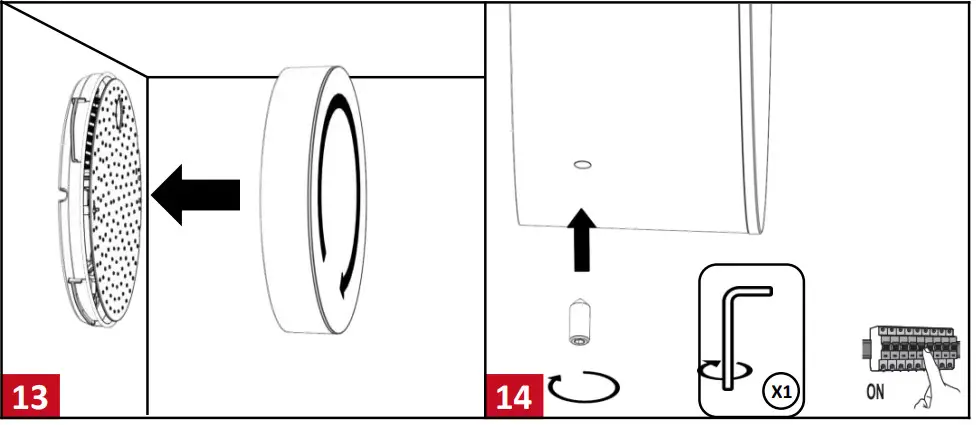 13

14

X1

ON