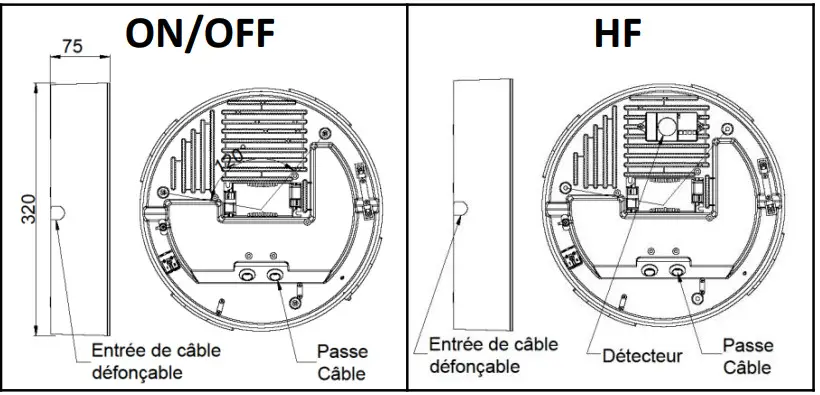 ON/OFF

75

320

120°

Entrée de câble défonçable

Passe Câble

HF

Entrée de câble défonçable

Détecteur

Passe Câble