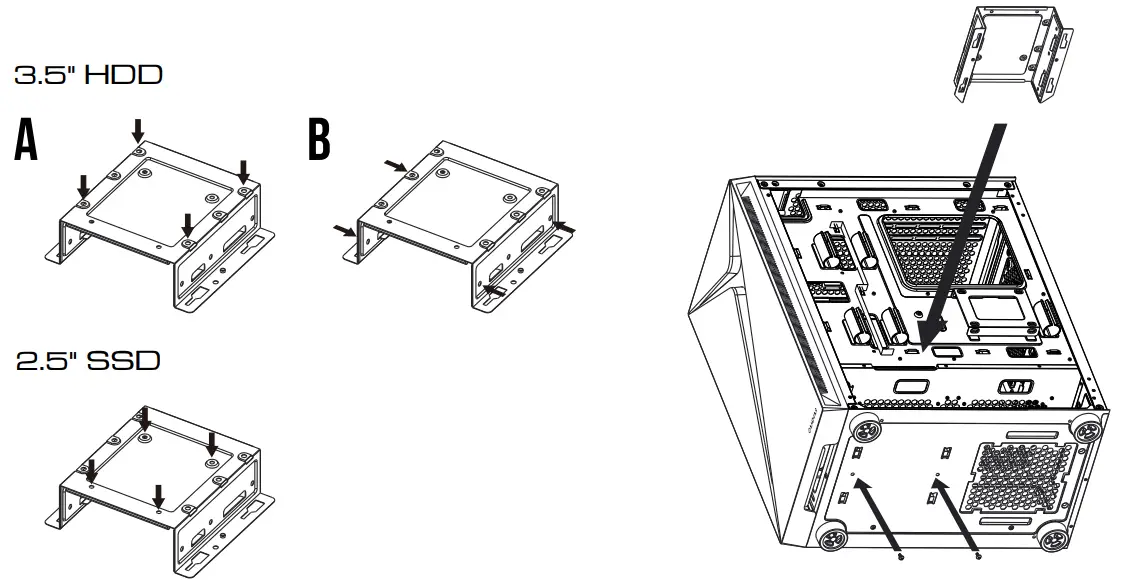 3.5" HDD

A

B

2.5" SSD