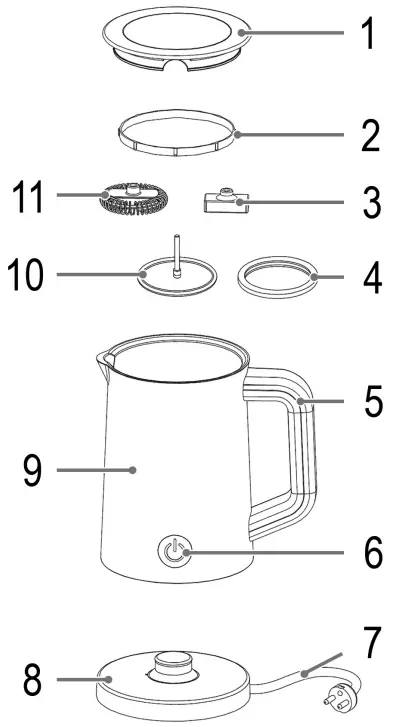 1
2
11
3
10
4
5
9
6
7
8