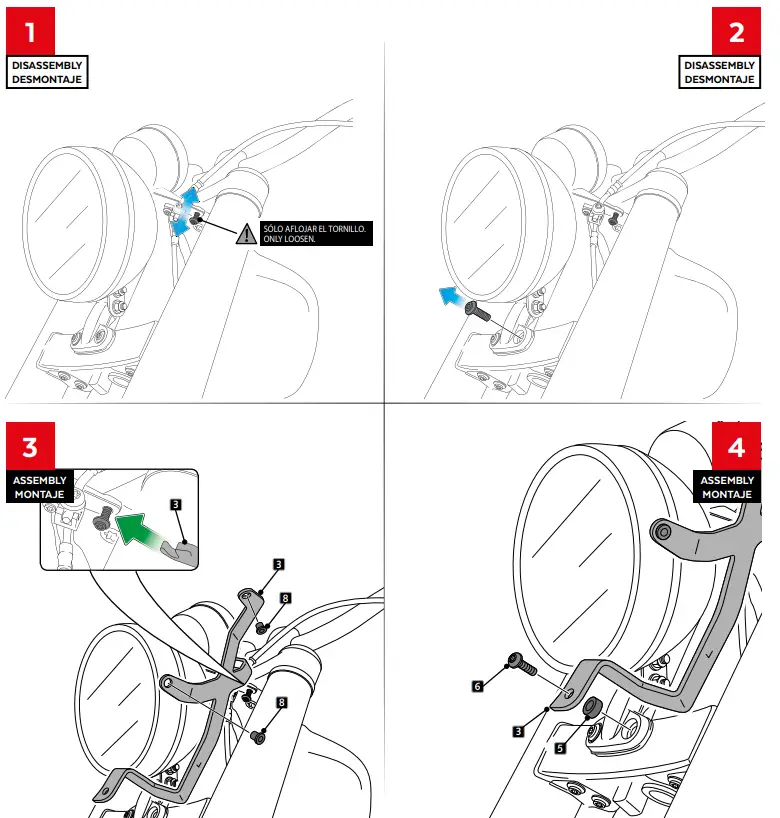 1
DISASSEMBLY
DESMONTAJE

SÓLO AFLOJAR EL TORNILLO.
ONLY LOOSEN.

2
DISASSEMBLY
DESMONTAJE

3
ASSEMBLY
MONTAJE

3

3

8

8

4
ASSEMBLY
MONTAJE

6

3

5