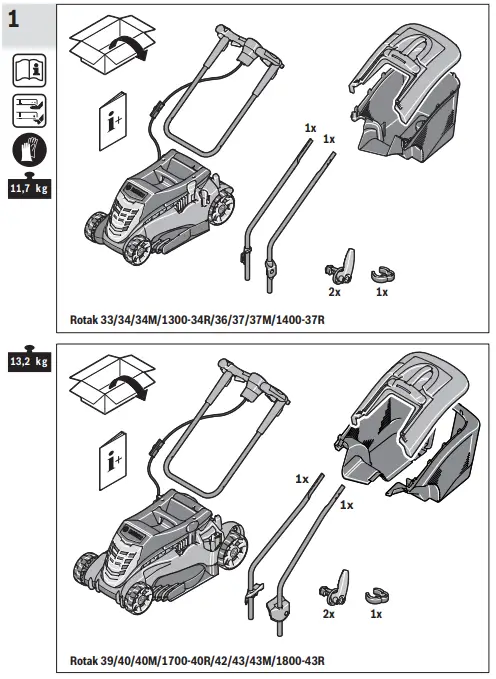 1

11,7 kg

1x

1x

2x

1x

Rotak 33/34/34M/1300-34R/36/37/37M/1400-37R

13,2 kg

1x

1x

2x

1x

Rotak 39/40/40M/1700-40R/42/43/43M/1800-43R