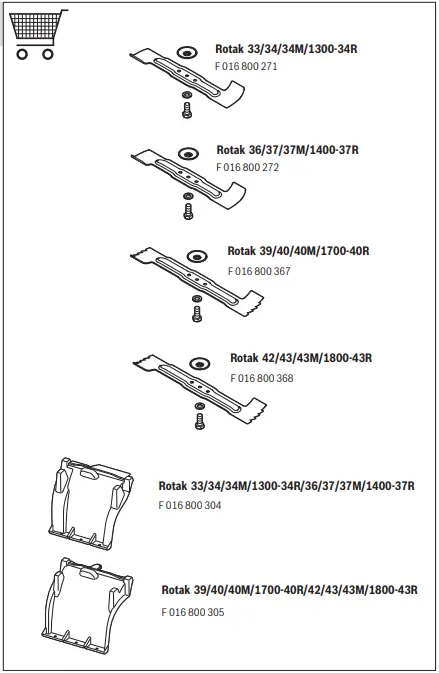 Rotak 33/34/34M/1300-34R
F 016 800 271

Rotak 36/37/37M/1400-37R
F 016 800 272

Rotak 39/40/40M/1700-40R
F 016 800 367

Rotak 42/43/43M/1800-43R
F 016 800 368

Rotak 33/34/34M/1300-34R/36/37/37M/1400-37R
F 016 800 304

Rotak 39/40/40M/1700-40R/42/43/43M/1800-43R
F 016 800 305