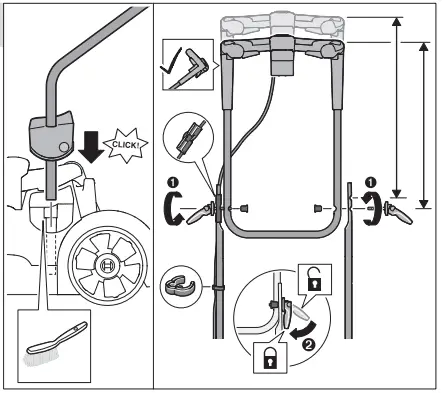 CLICK!

1

1

2