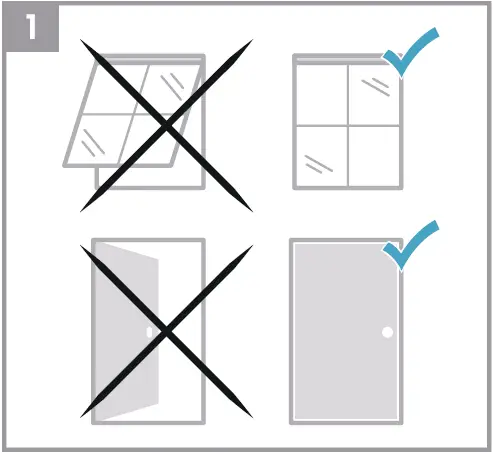 1