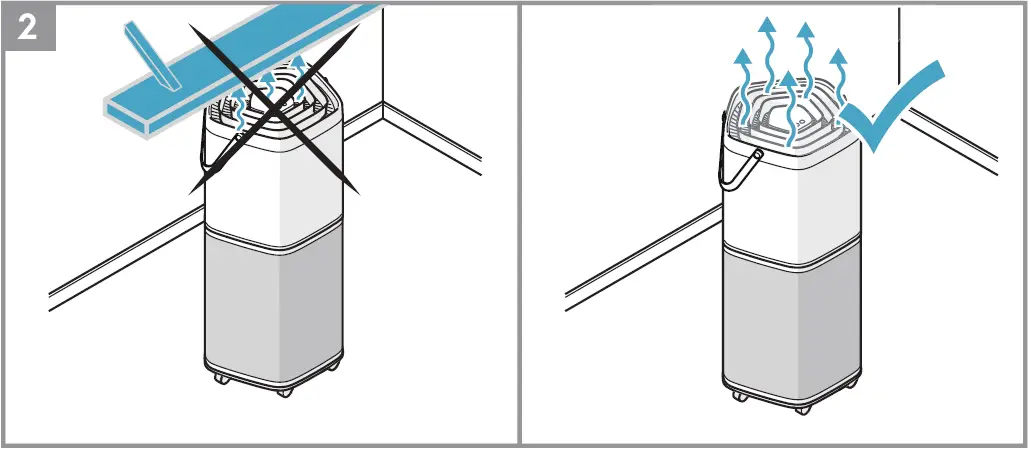 2