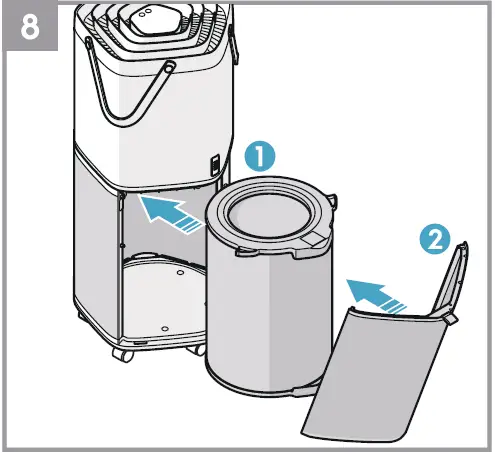 8

1

2