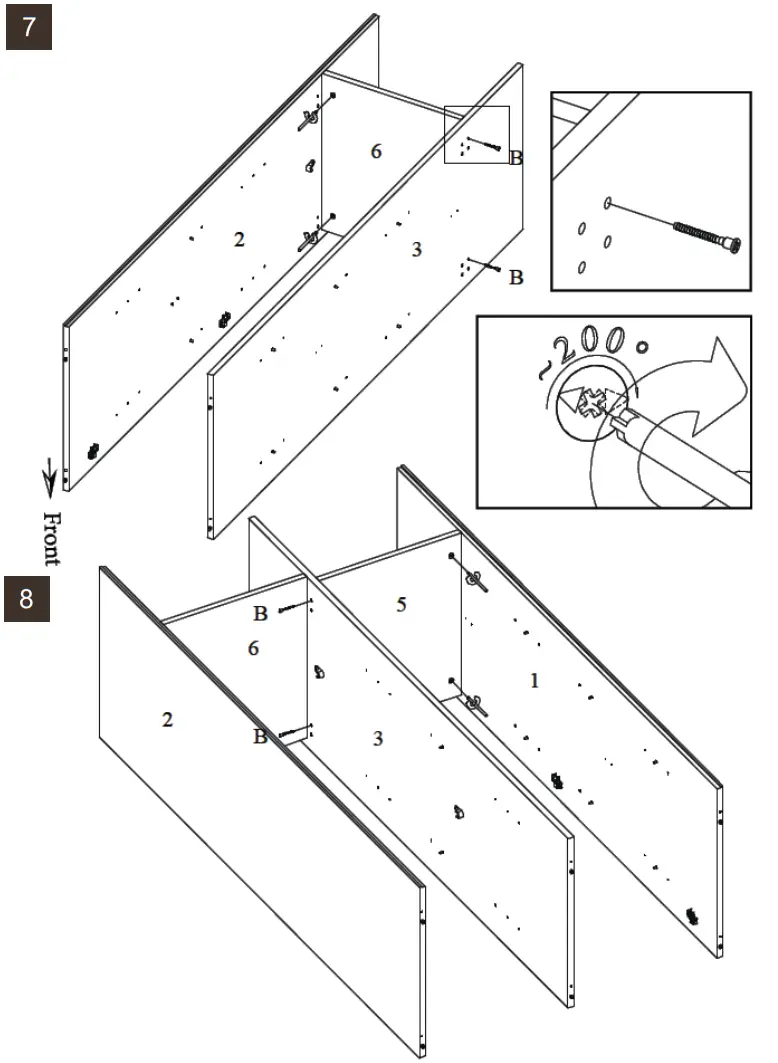 7

6

B

2

3

B

~200°

Front

8

B

5

6

1

2

B

3