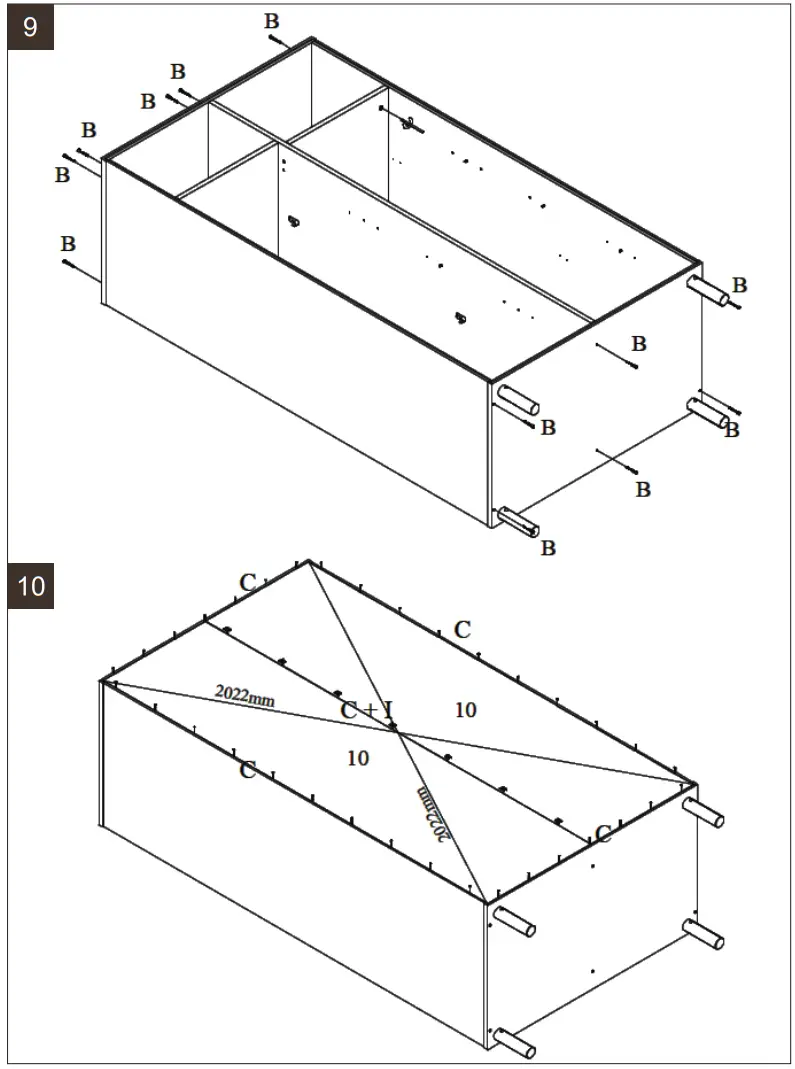 9

B
B
B
B
B
B
B
B
B
B
B
B

10

C
C
2022mm
C + I
10
10
C
2022mm
C