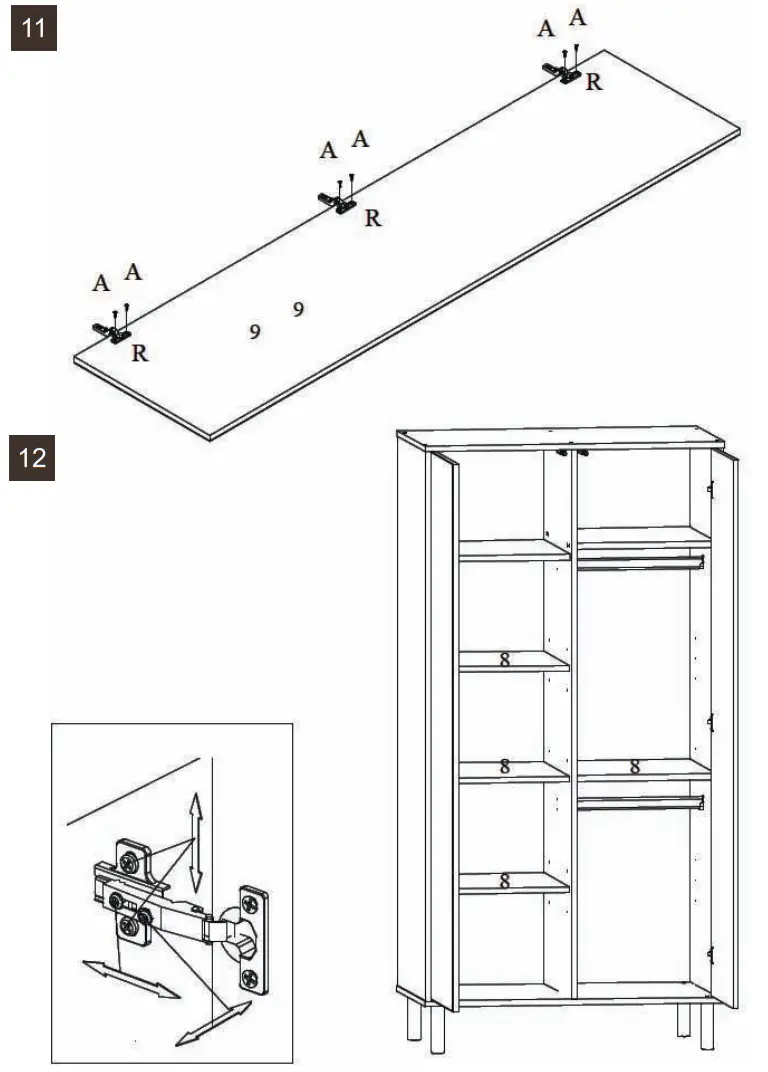 11

A A
R

A A
R

A A
R

9 9

12

8

8 8

8