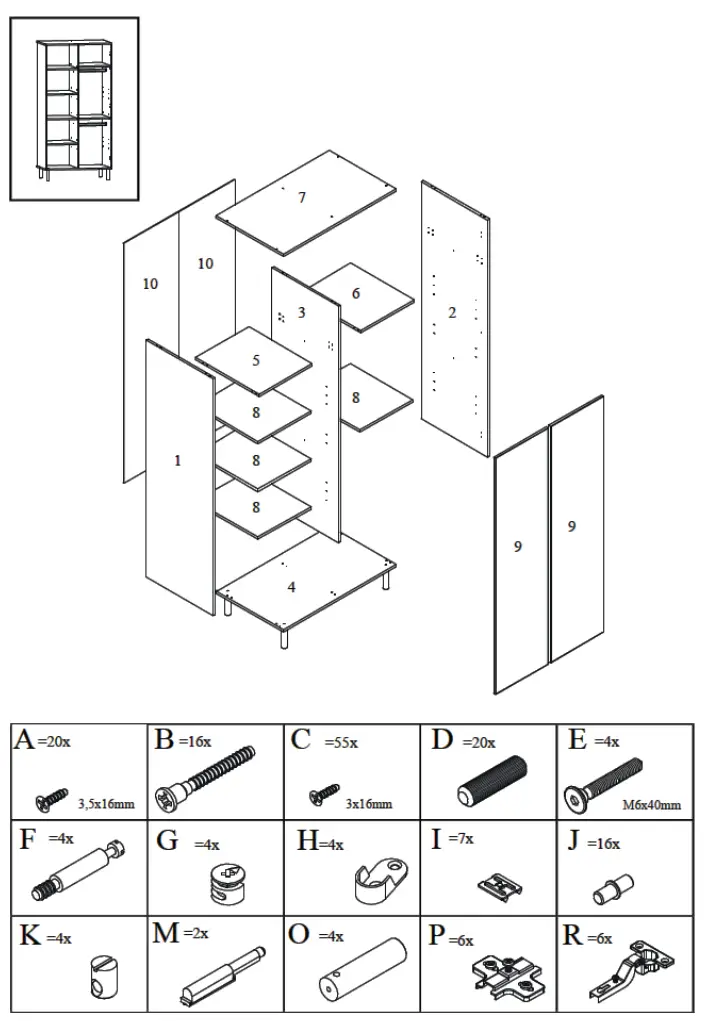 7

10

10

6

3

2

5

8

8

1

8

8

9

9

4

| A =20x 3,5x16mm | B =16x | C =55x 3x16mm | D =20x | E =4x M6x40mm |
|---|---|---|---|---|
| F =4x | G =4x | H =4x | I =7x | J =16x |
| K =4x | M =2x | O =4x | P =6x | R =6x |