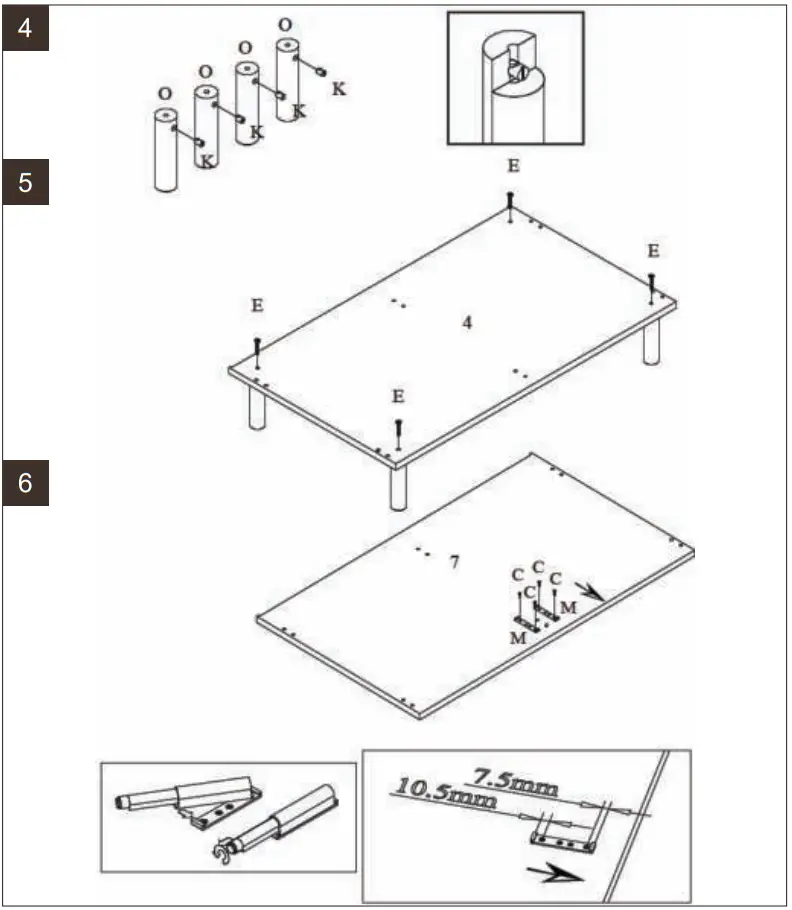 4

O O O O
K K K K

5

E
E
E
4
E

6

7
C C C C
M
M

7.5mm
10.5mm