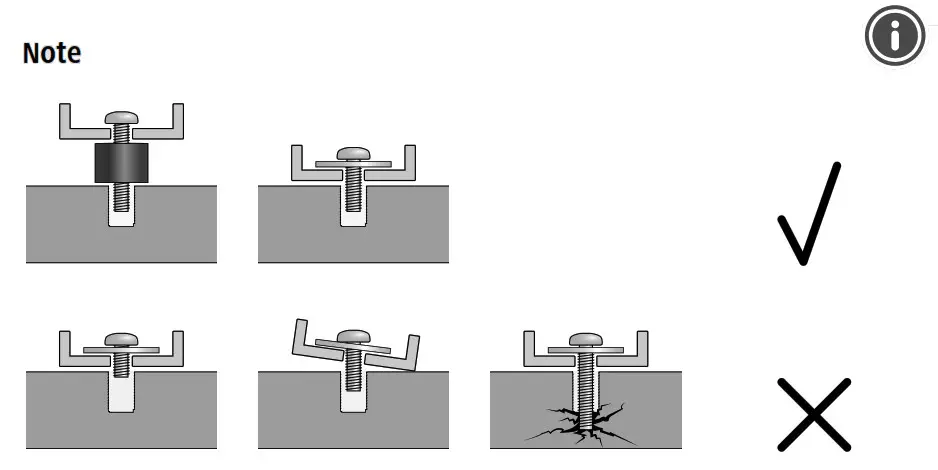 Note