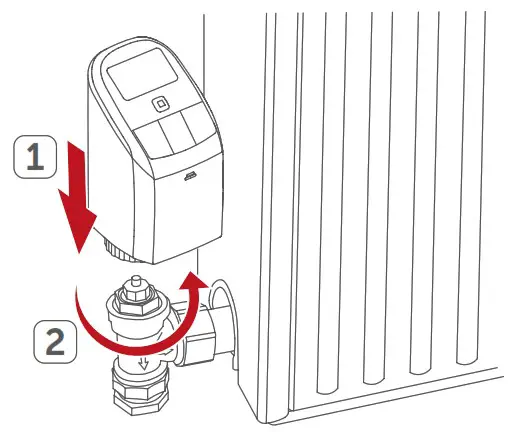 1

2