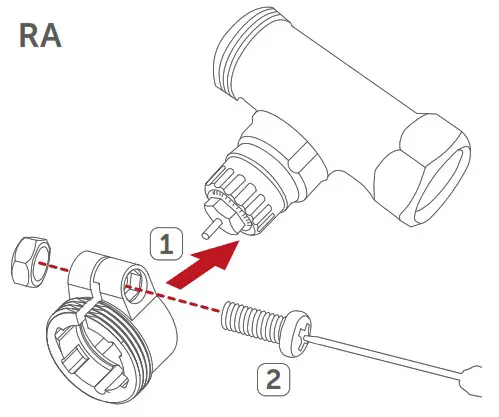 RA

1

2