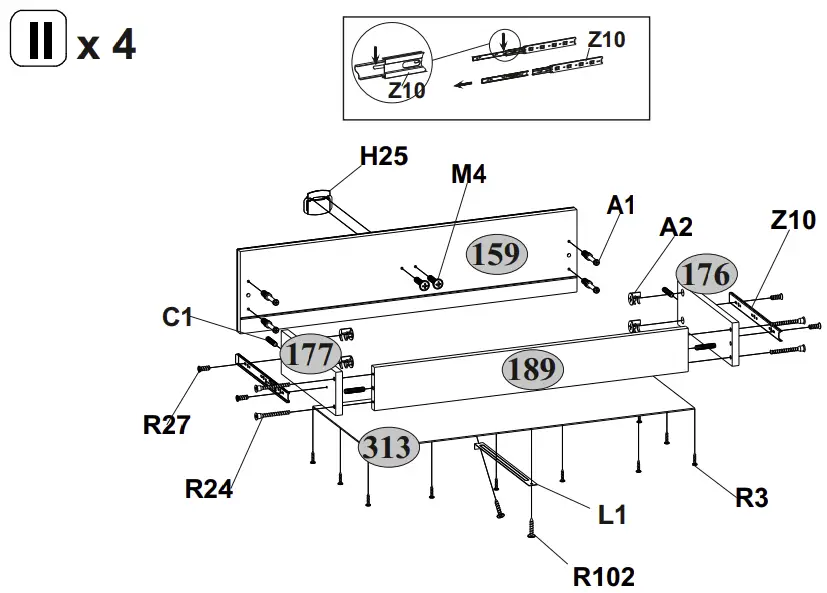 II x 4

Z10
Z10

H25
M4
A1
A2
Z10
159
176
C1
177
189
R27
R24
313
L1
R3
R102