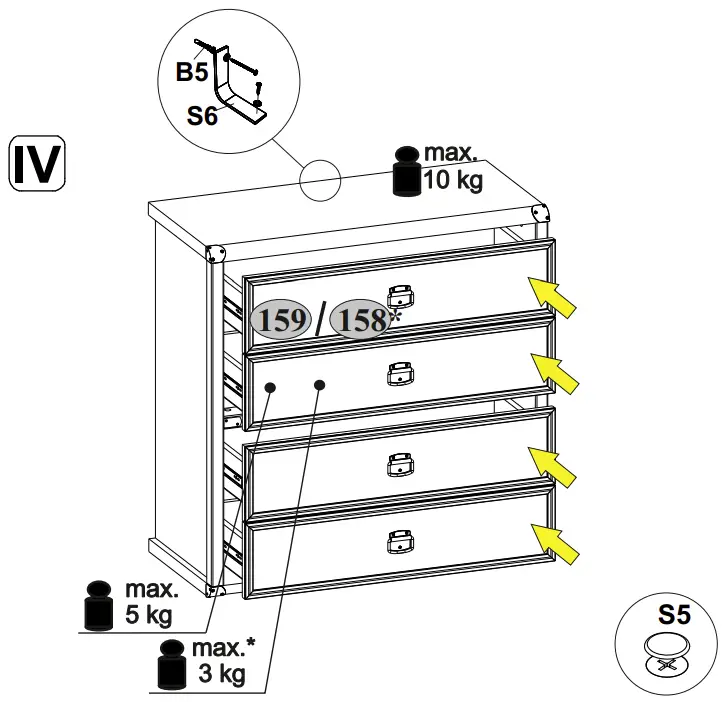 B5
S6
IV
max.
10 kg
159 / 158*
max.
5 kg
max.*
3 kg
S5