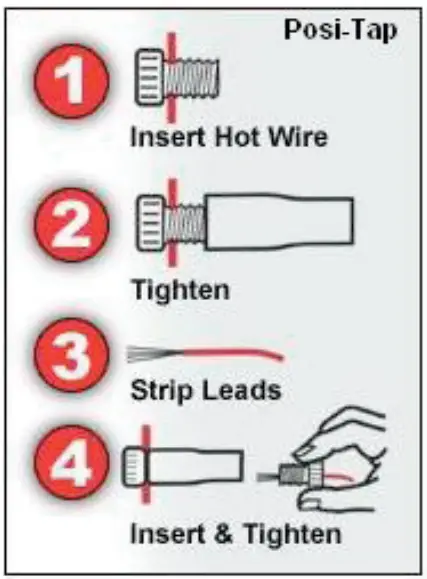 Posi-Tap

1
Insert Hot Wire

2
Tighten

3
Strip Leads

4
Insert & Tighten