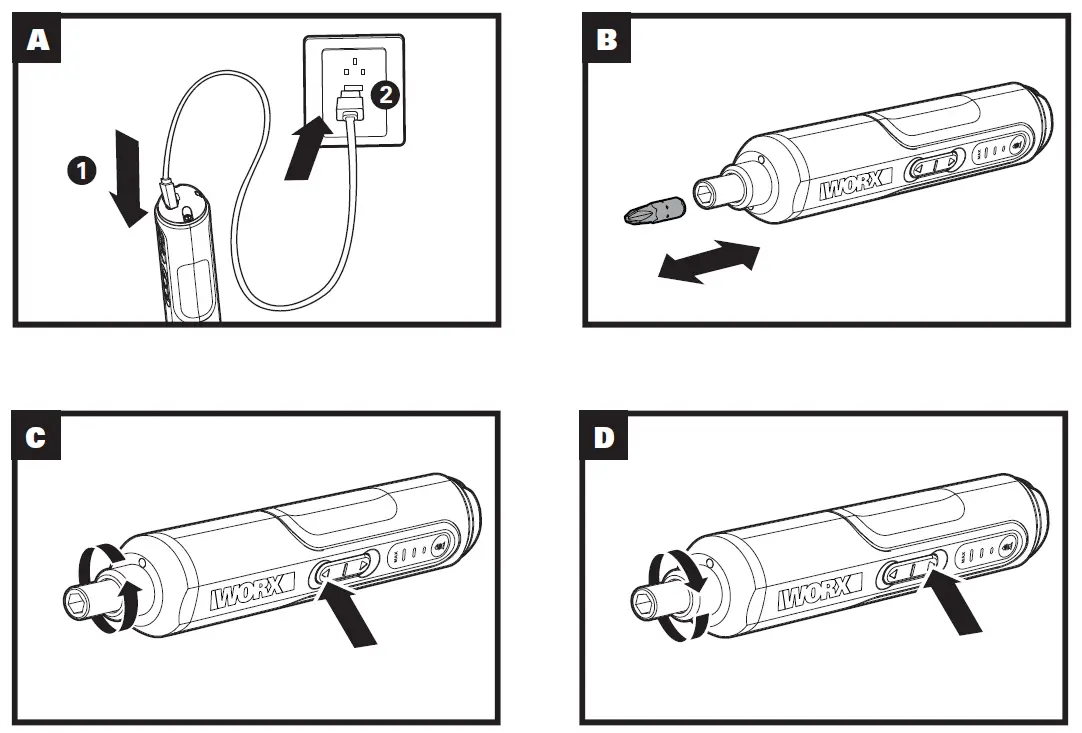 A

1

2

B

WORX

C

WORX

D

WORX