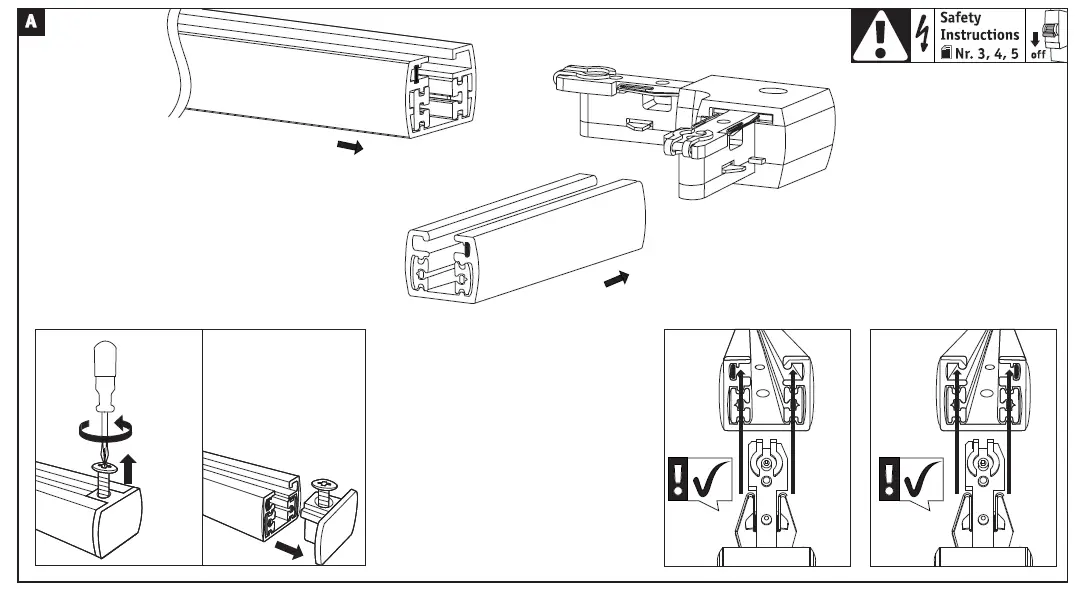 A

Safety Instructions Nr. 3, 4, 5

off