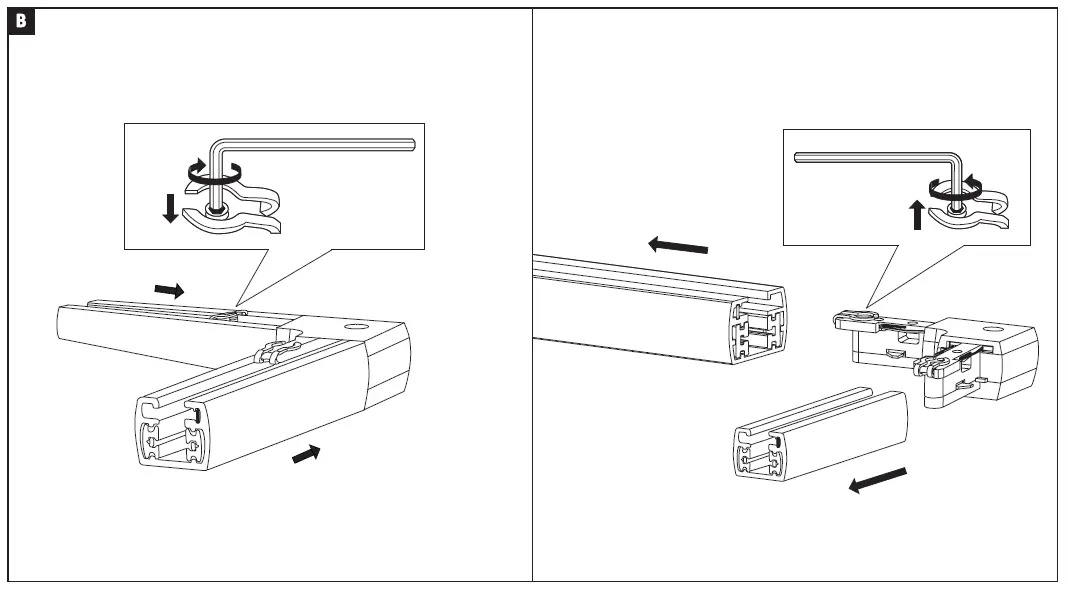 B