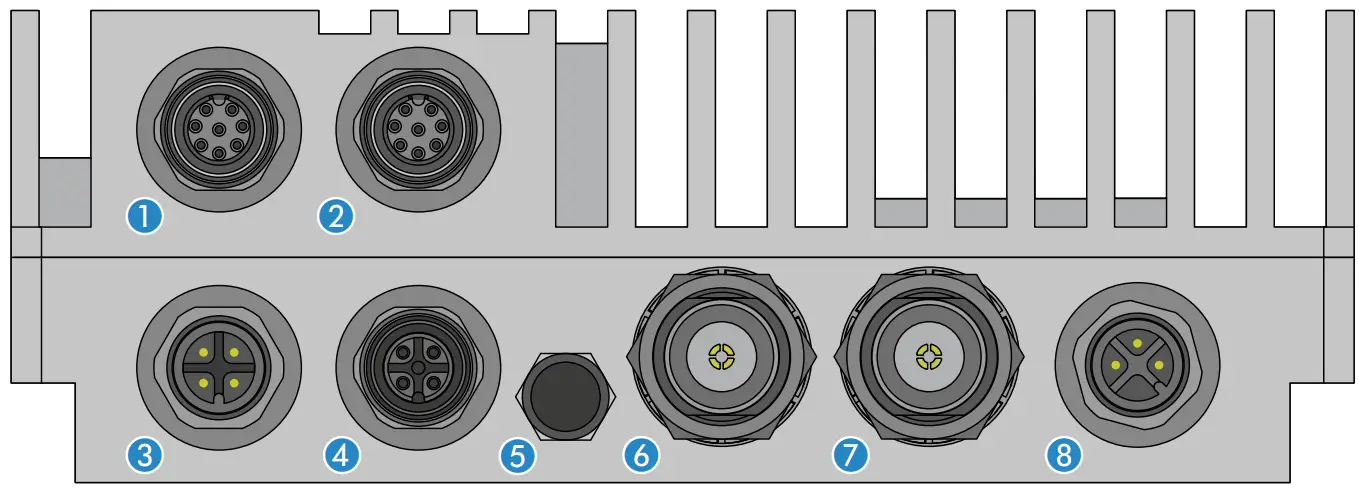 1
2
3
4
5
6
7
8