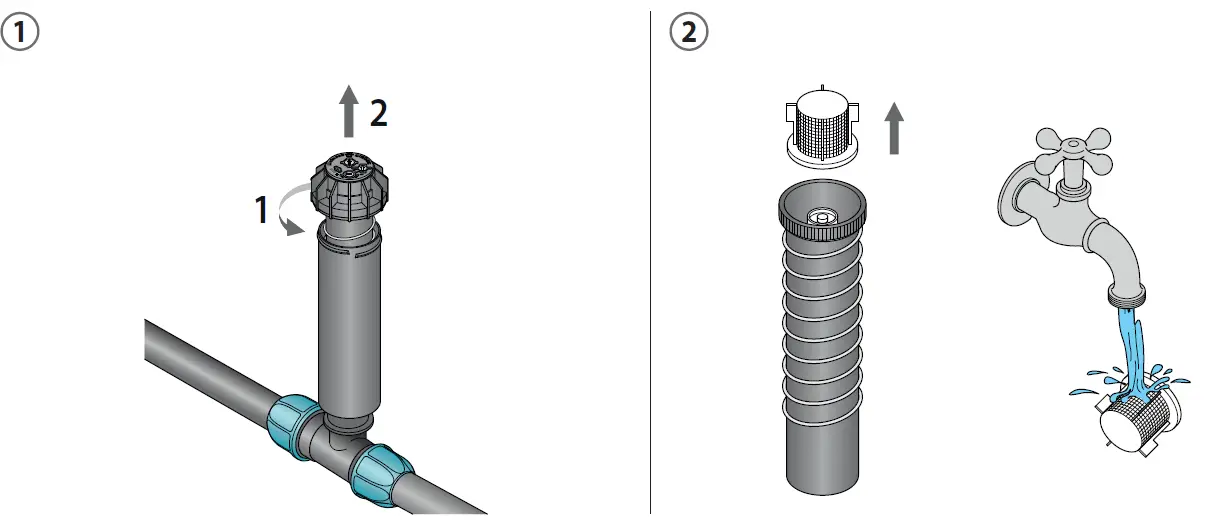 1

2

1

2