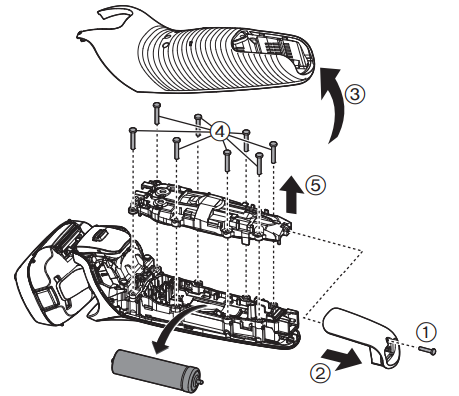 ③
④
⑤
①
②